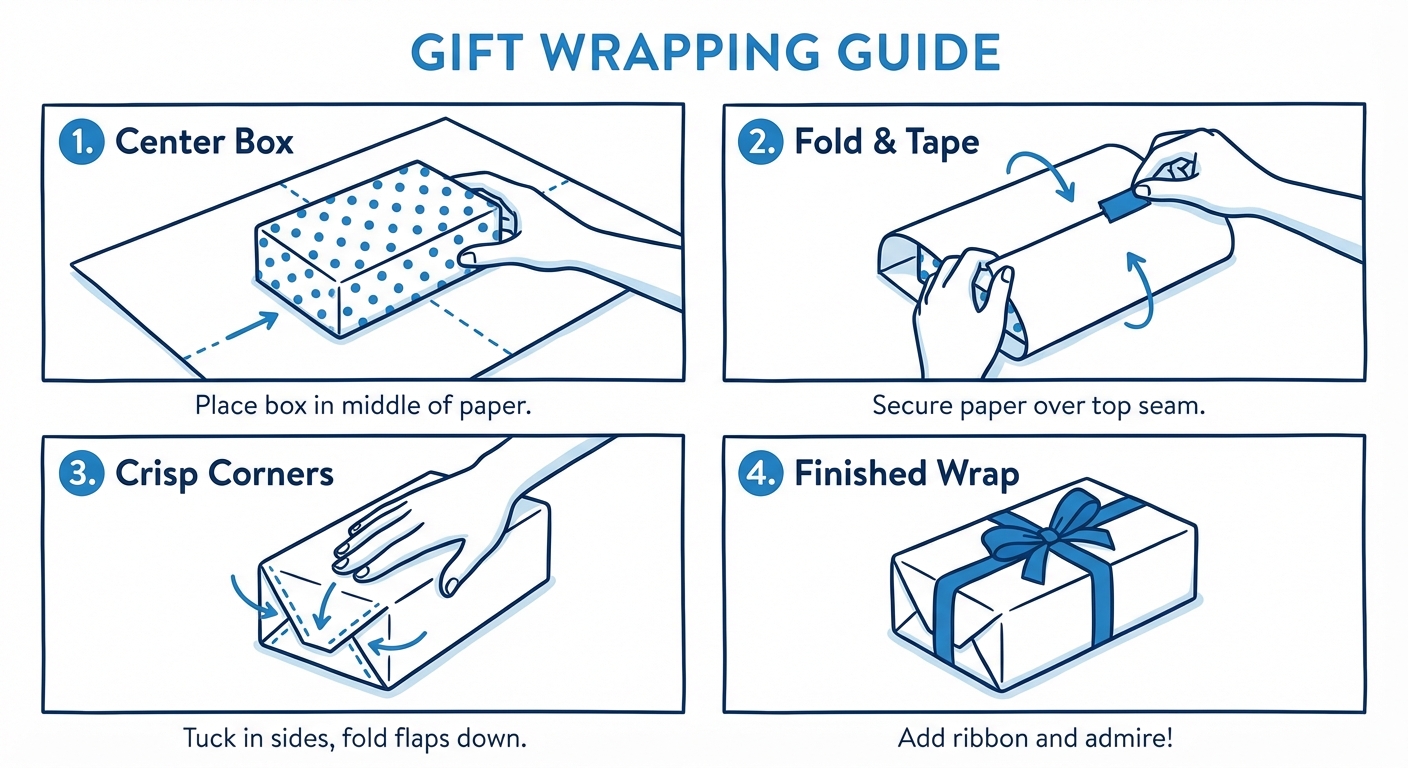 GIFT WRAPPING GUIDE

1. Center Box

Place box in middle of paper.

2. Fold & Tape

Secure paper over top seam.

3. Crisp Corners

Tuck in sides, fold flaps down.

4. Finished Wrap

Add ribbon and admire!