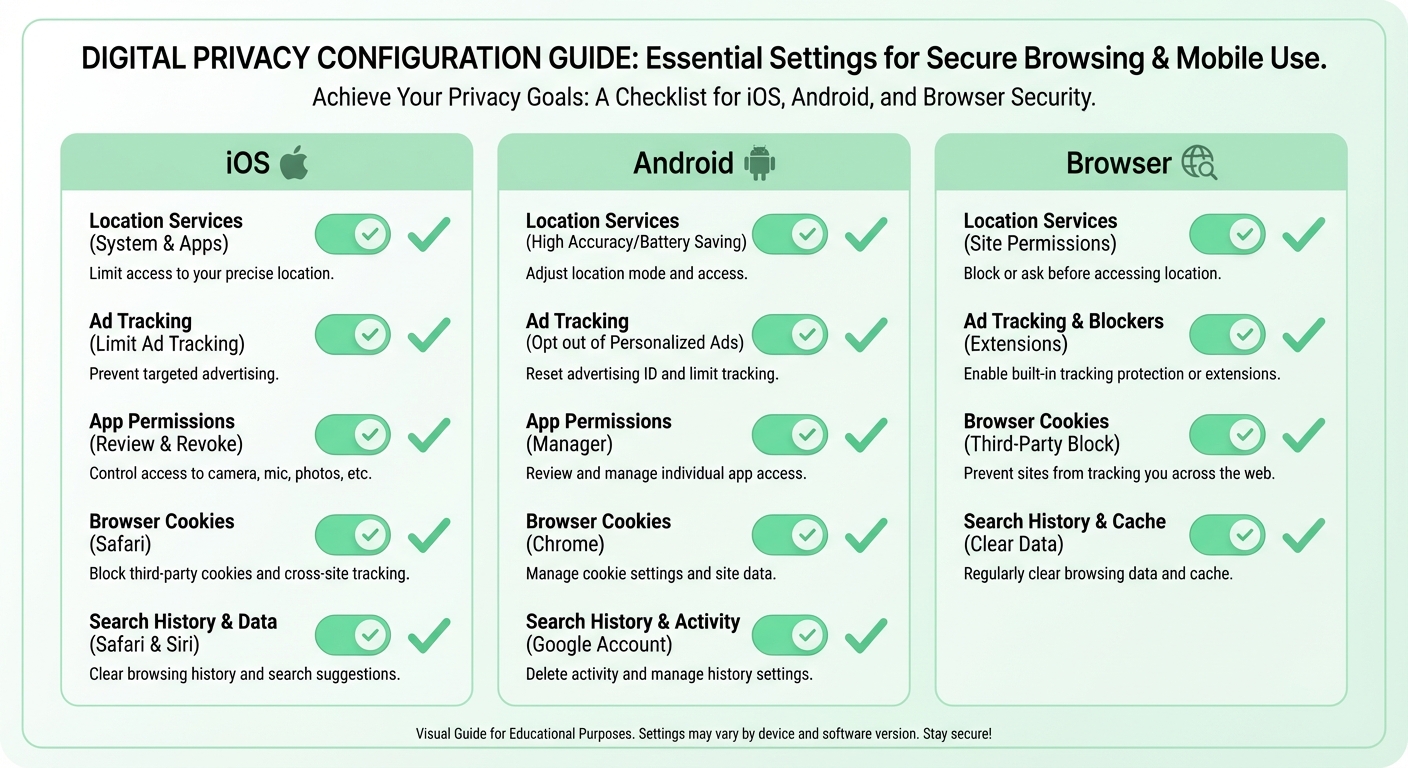 DIGITAL PRIVACY CONFIGURATION GUIDE: Essential Settings for Secure Browsing & Mobile Use.

Achieve Your Privacy Goals: A Checklist for iOS, Android, and Browser Security.

iOS

Location Services
(System & Apps)
Limit access to your precise location.

Ad Tracking
(Limit Ad Tracking)
Prevent targeted advertising.

App Permissions
(Review & Revoke)
Control access to camera, mic, photos, etc.

Browser Cookies
(Safari)
Block third-party cookies and cross-site tracking.

Search History & Data
(Safari & Siri)
Clear browsing history and search suggestions.

Android

Location Services
(High Accuracy/Battery Saving)
Adjust location mode and access.

Ad Tracking
(Opt out of Personalized Ads)
Reset advertising ID and limit tracking.

App Permissions
(Manager)
Review and manage individual app access.

Browser Cookies
(Chrome)
Manage cookie settings and site data.

Search History & Activity
(Google Account)
Delete activity and manage history settings.

Browser

Location Services
(Site Permissions)
Block or ask before accessing location.

Ad Tracking & Blockers
(Extensions)
Enable built-in tracking protection or extensions.

Browser Cookies
(Third-Party Block)
Prevent sites from tracking you across the web.

Search History & Cache
(Clear Data)
Regularly clear browsing data and cache.

Visual Guide for Educational Purposes. Settings may vary by device and software version. Stay secure!